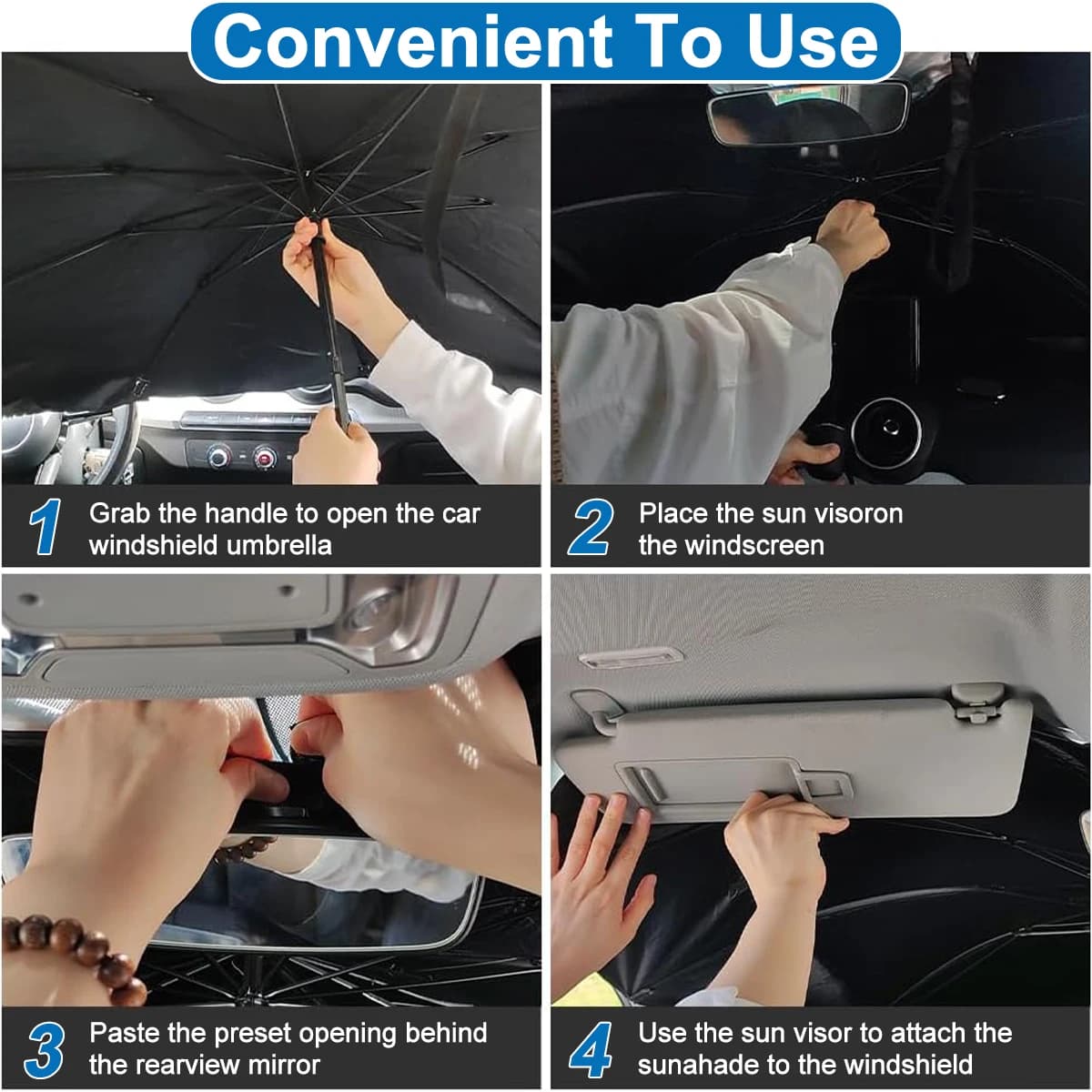 Convenient To Use

1 Grab the handle to open the car windshield umbrella

2 Place the sun visoron the windscreen

3 Paste the preset opening behind the rearview mirror

4 Use the sun visor to attach the sunahade to the windshield