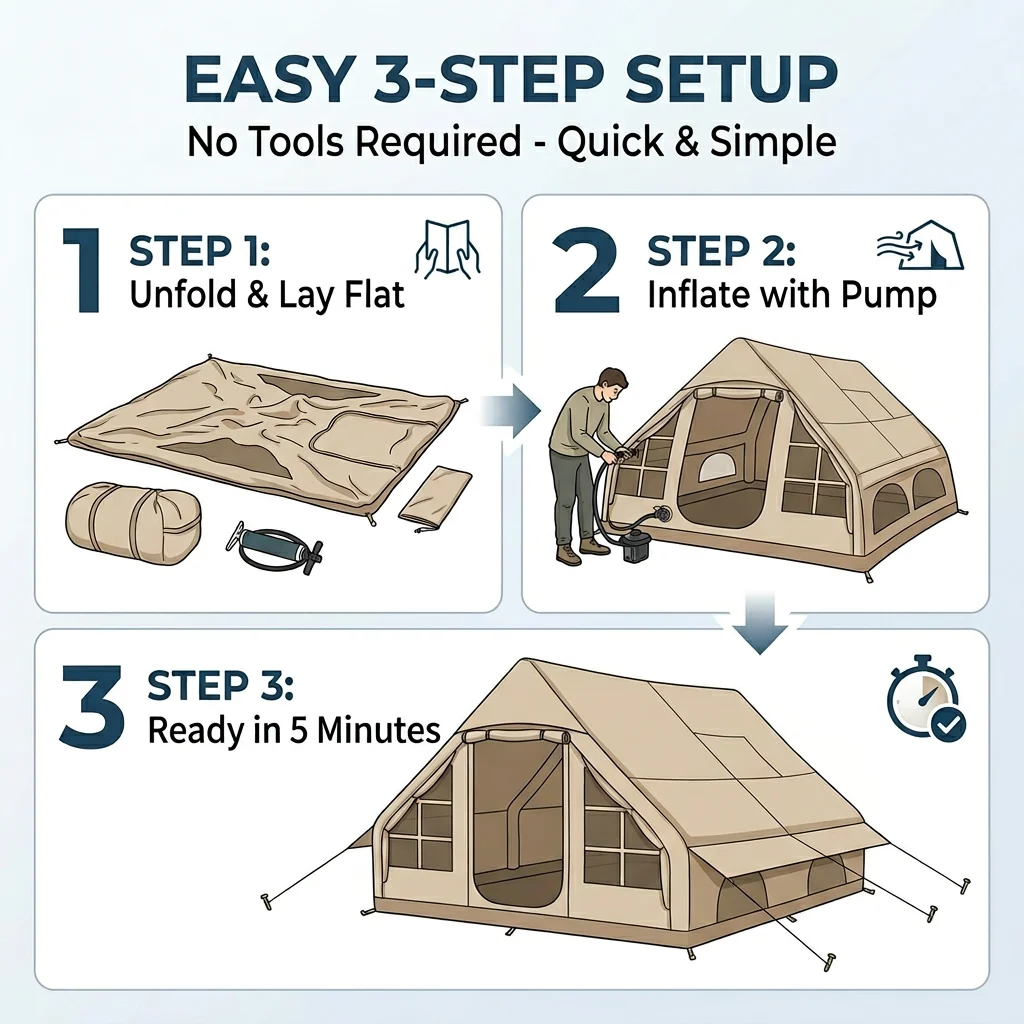 EASY 3-STEP SETUP
No Tools Required - Quick & Simple

1 STEP 1:
Unfold & Lay Flat

2 STEP 2:
Inflate with Pump

3 STEP 3:
Ready in 5 Minutes