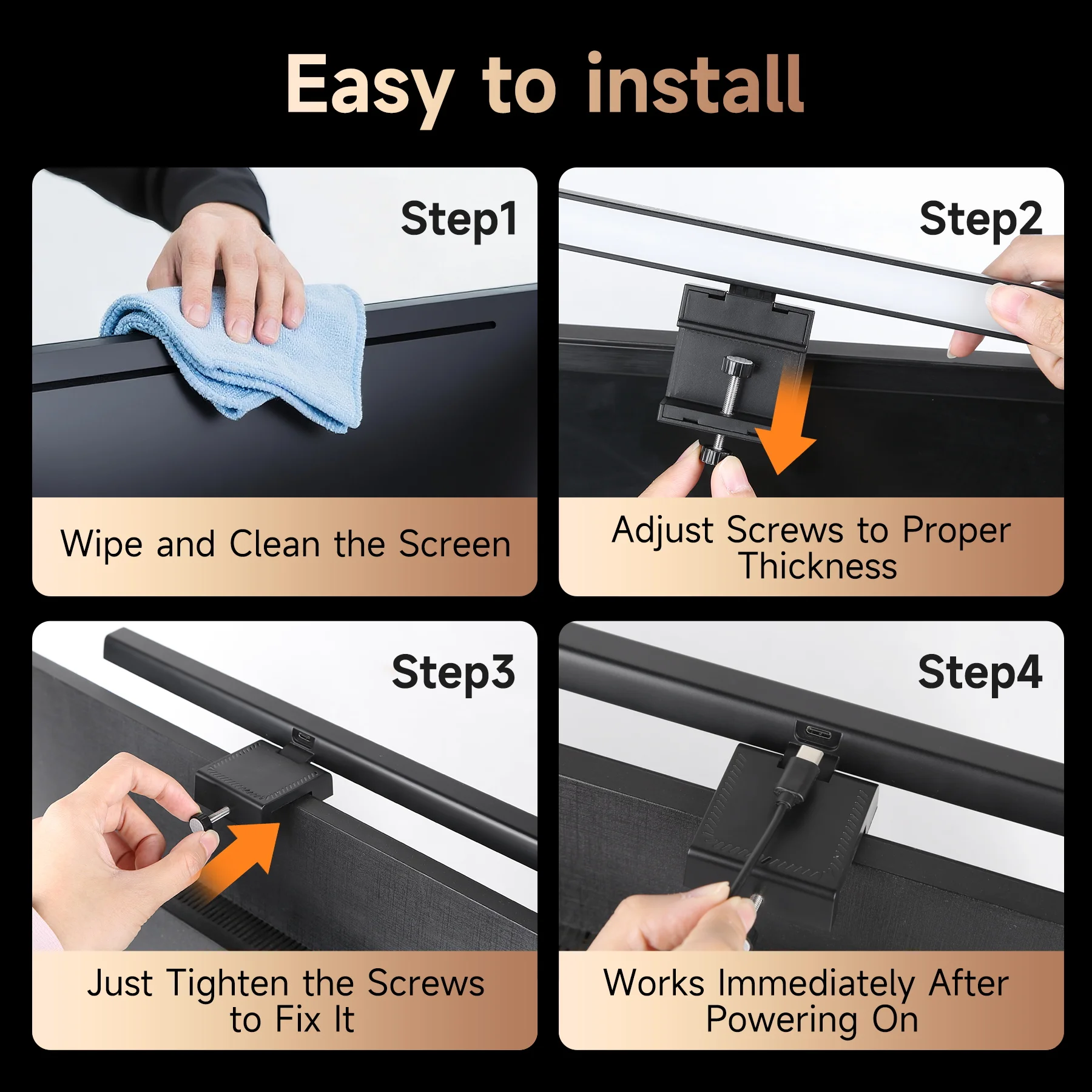 Easy to install

Step1

Wipe and Clean the Screen

Step2

Adjust Screws to Proper Thickness

Step3

Just Tighten the Screws to Fix It

Step4

Works Immediately After Powering On