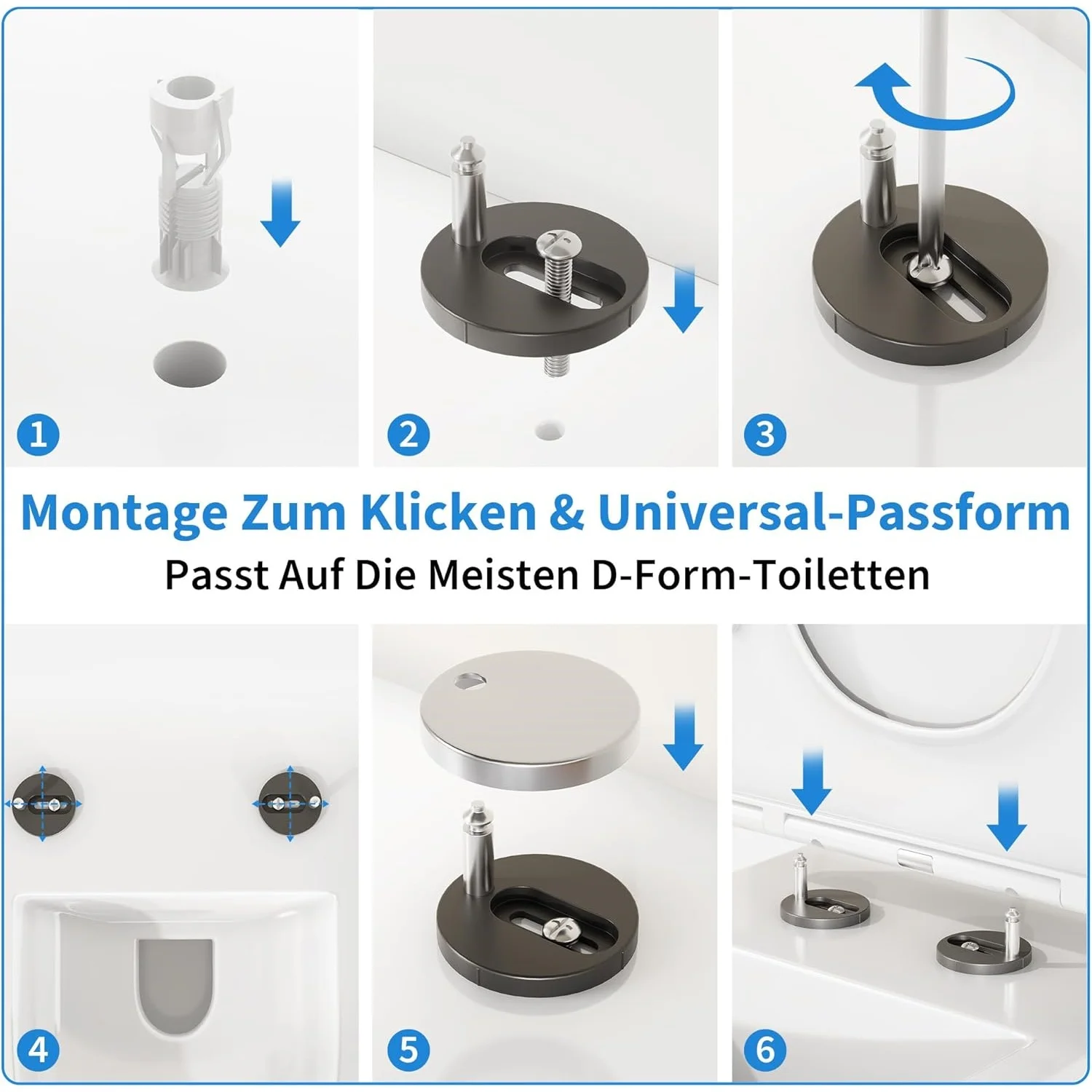 1

2

3

Montage Zum Klicken & Universal-Passform

Passt Auf Die Meisten D-Form-Toiletten

4

5

6