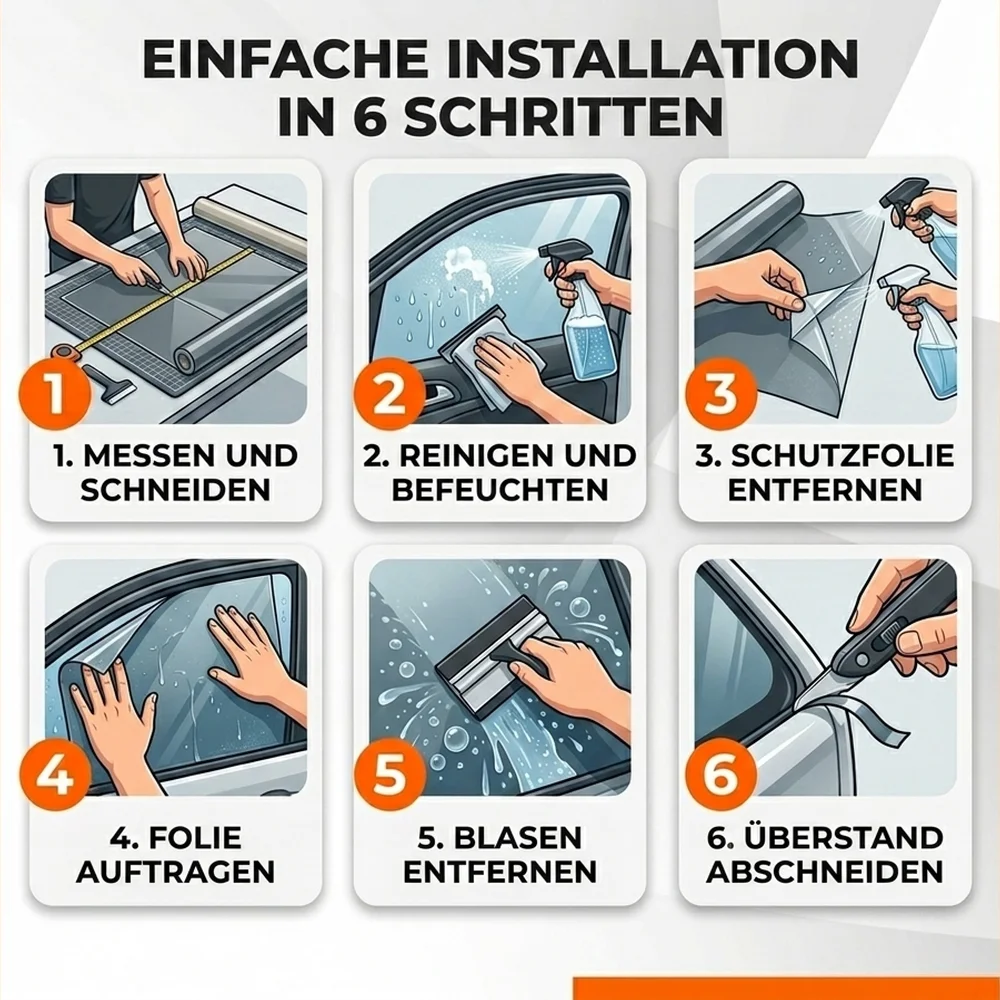 EINFACHE INSTALLATION IN 6 SCHRITTEN

1

1. MESSEN UND SCHNEIDEN

2

2. REINIGEN UND BEFEUCHTEN

3

3. SCHUTZFOLIE ENTFERNEN

4

4. FOLIE AUFTRAGEN

5

5. BLASEN ENTFERNEN

6

6. ÜBERSTAND ABSCHNEIDEN