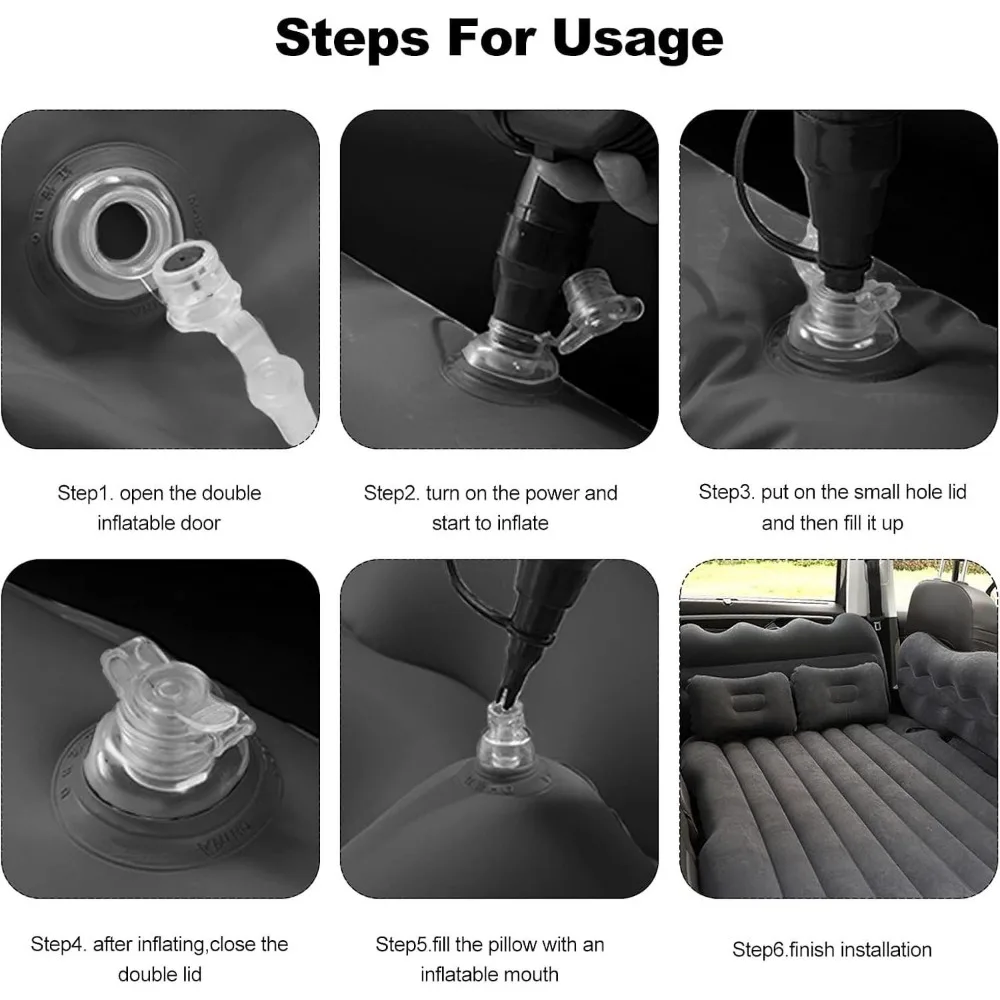 Steps For Usage

Step1. open the double inflatable door

Step2. turn on the power and start to inflate

Step3. put on the small hole lid and then fill it up

Step4. after inflating,close the double lid

Step5.fill the pillow with an inflatable mouth

Step6.finish installation