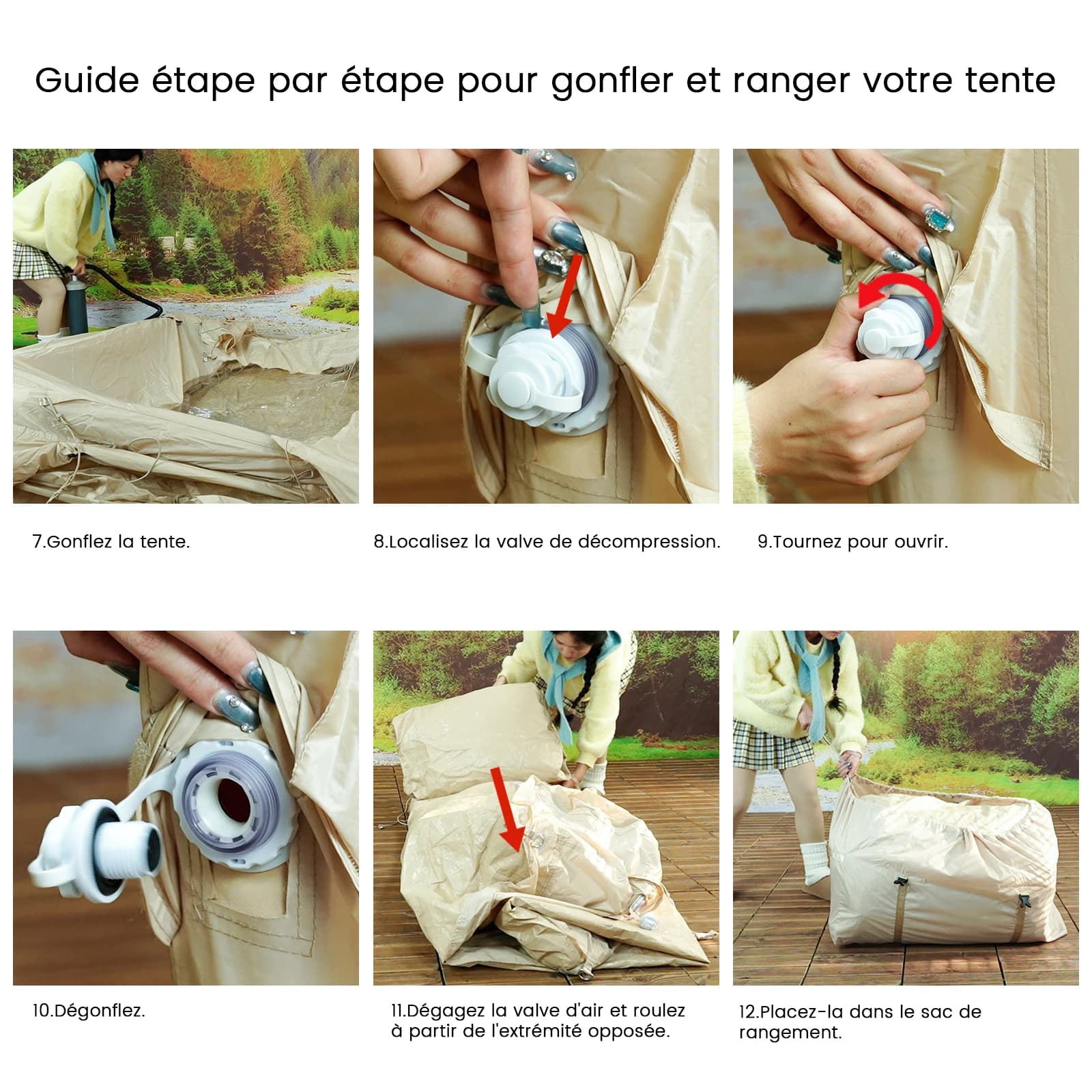 Guide étape par étape pour gonfler et ranger votre tente

7.Gonflez la tente.

8.Localisez la valve de décompression.

9.Tournez pour ouvrir.

10.Dégonflez.

11.Dégagez la valve d'air et roulez à partir de l'extrémité opposée.

12.Placez-la dans le sac de rangement.