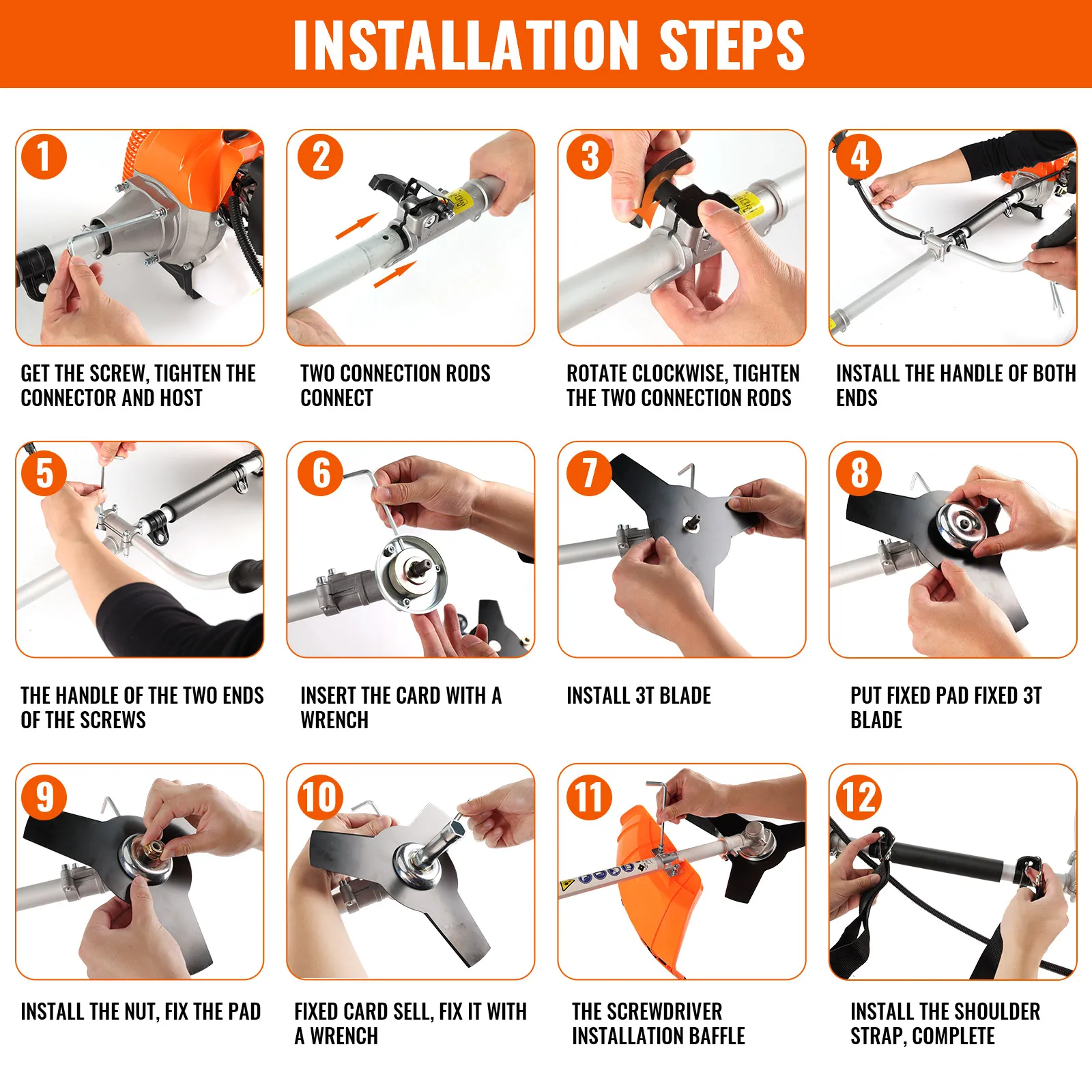 INSTALLATION STEPS

1

GET THE SCREW, TIGHTEN THE CONNECTOR AND HOST

2

TWO CONNECTION RODS CONNECT

3

ROTATE CLOCKWISE, TIGHTEN THE TWO CONNECTION RODS

4

INSTALL THE HANDLE OF BOTH ENDS

5

THE HANDLE OF THE TWO ENDS OF THE SCREWS

6

INSERT THE CARD WITH A WRENCH

7

INSTALL 3T BLADE

8

PUT FIXED PAD FIXED 3T BLADE

9

INSTALL THE NUT, FIX THE PAD

10

FIXED CARD SELL, FIX IT WITH A WRENCH

11

THE SCREWDRIVER INSTALLATION BAFFLE

12

INSTALL THE SHOULDER STRAP, COMPLETE