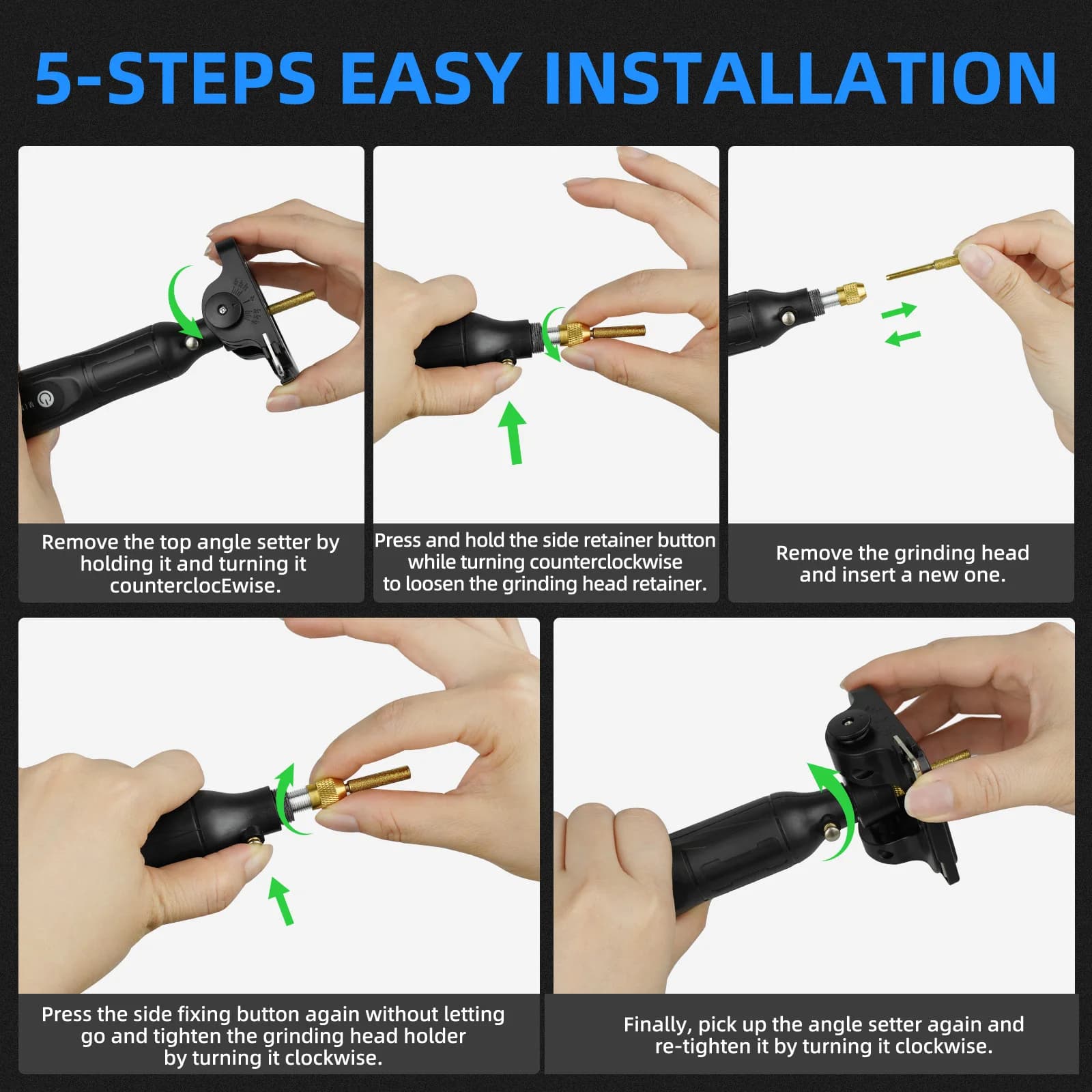 5-STEPS EASY INSTALLATION

Remove the top angle setter by holding it and turning it counterclocEwise.

Press and hold the side retainer button while turning counterclockwise to loosen the grinding head retainer.

Remove the grinding head and insert a new one.

Press the side fixing button again without letting go and tighten the grinding head holder by turning it clockwise.

Finally, pick up the angle setter again and re-tighten it by turning it clockwise.