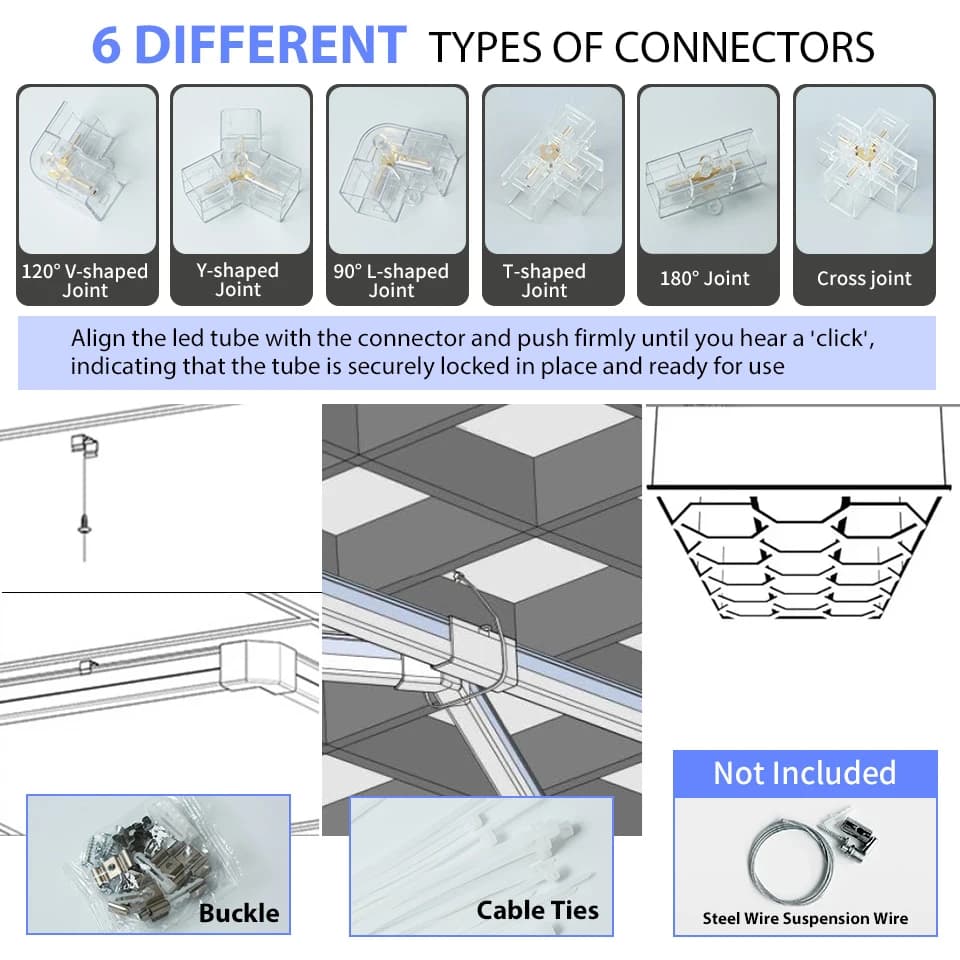 6 DIFFERENT TYPES OF CONNECTORS

120° V-shaped Joint

Y-shaped Joint

90° L-shaped Joint

T-shaped Joint

180° Joint

Cross joint

Align the led tube with the connector and push firmly until you hear a 'click', indicating that the tube is securely locked in place and ready for use

Buckle

Cable Ties

Not Included

Steel Wire Suspension Wire