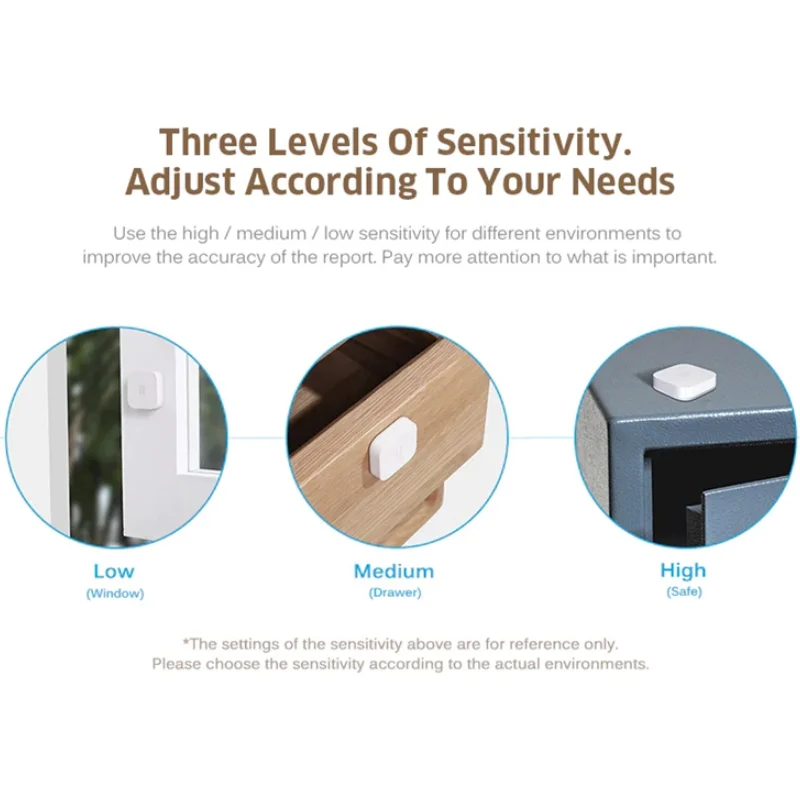 Three Levels Of Sensitivity. Adjust According To Your Needs

Use the high / medium / low sensitivity for different environments to improve the accuracy of the report. Pay more attention to what is important.

Low
(Window)

Medium
(Drawer)

High
(Safe)

*The settings of the sensitivity above are for reference only. Please choose the sensitivity according to the actual environments.