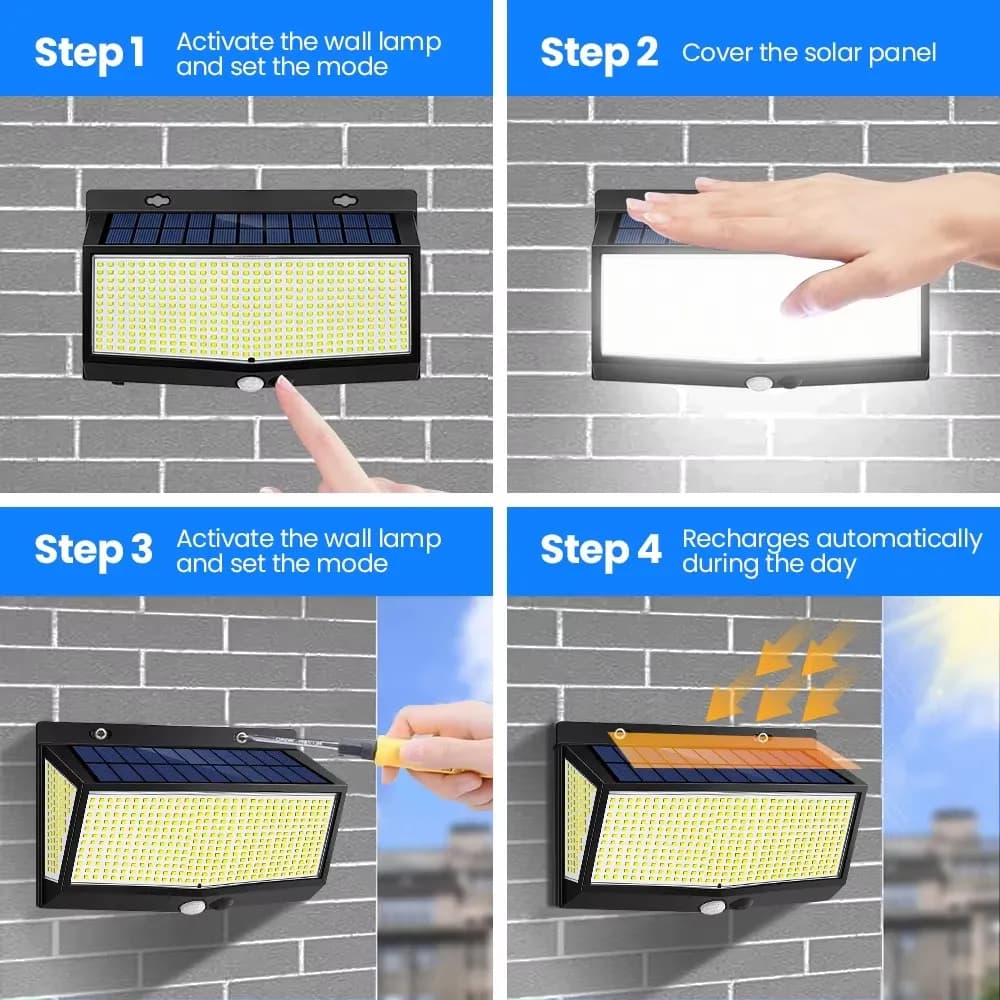 Step 1 Activate the wall lamp and set the mode

Step 2 Cover the solar panel

Step 3 Activate the wall lamp and set the mode

Step 4 Recharges automatically during the day