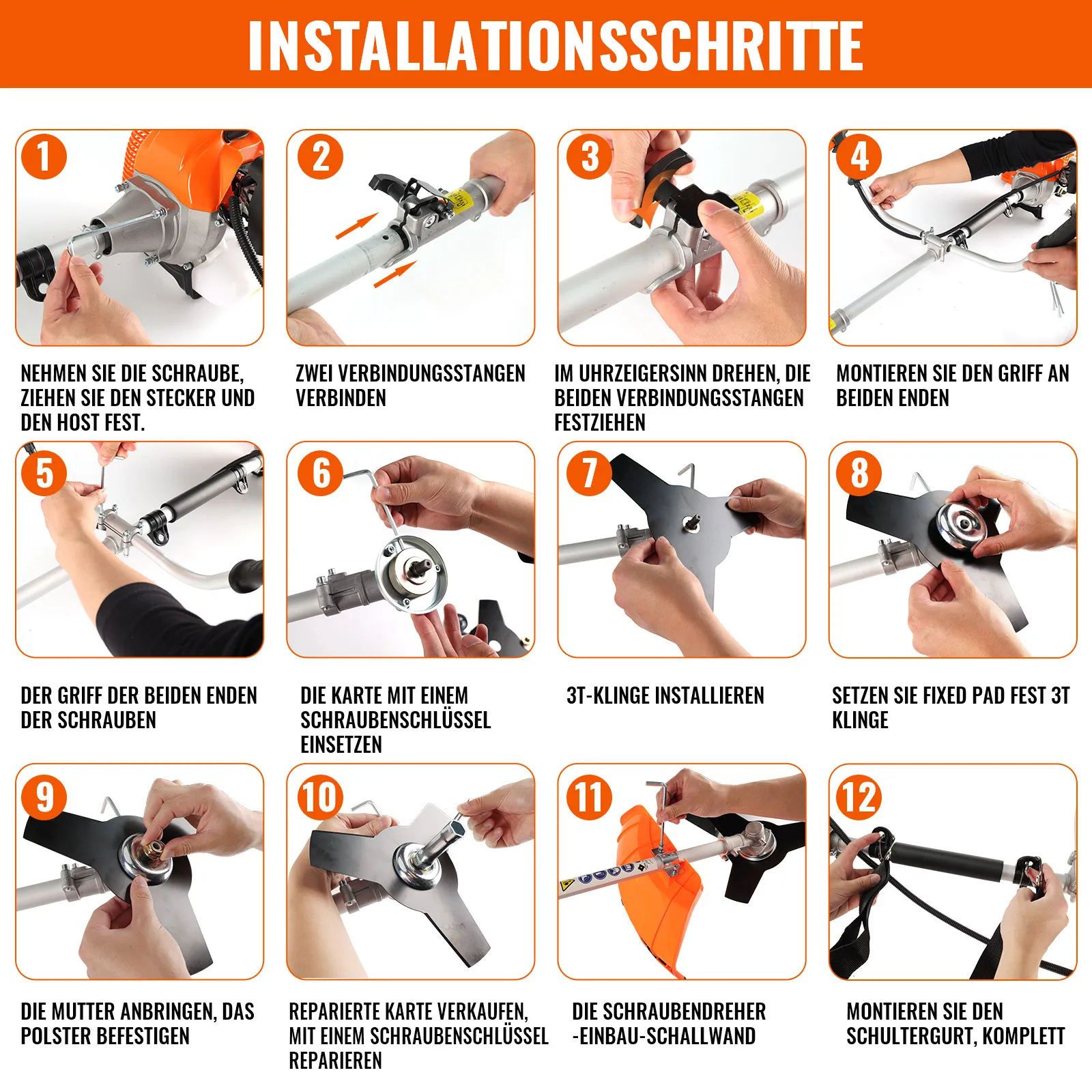 INSTALLATIONSSCHRITTE

1

NEHMEN SIE DIE SCHRAUBE, ZIEHEN SIE DEN STECKER UND DEN HOST FEST.

2

ZWEI VERBINDUNGSSTANGEN VERBINDEN

3

IM UHRZEIGERSINN DREHEN, DIE BEIDEN VERBINDUNGSSTANGEN FESTZIEHEN

4

MONTIEREN SIE DEN GRIFF AN BEIDEN ENDEN

5

DER GRIFF DER BEIDEN ENDEN DER SCHRAUBEN

6

DIE KARTE MIT EINEM SCHRAUBENSCHLÜSSEL EINSETZEN

7

3T-KLINGE INSTALLIEREN

8

SETZEN SIE FIXED PAD FEST 3T KLINGE

9

DIE MUTTER ANBRINGEN, DAS POLSTER BEFESTIGEN

10

REPARIERTE KARTE VERKAUFEN, MIT EINEM SCHRAUBENSCHLÜSSEL REPARIEREN

11

DIE SCHRAUBENDREHER -EINBAU-SCHALLWAND

12

MONTIEREN SIE DEN SCHULTERGURT, KOMPLETT